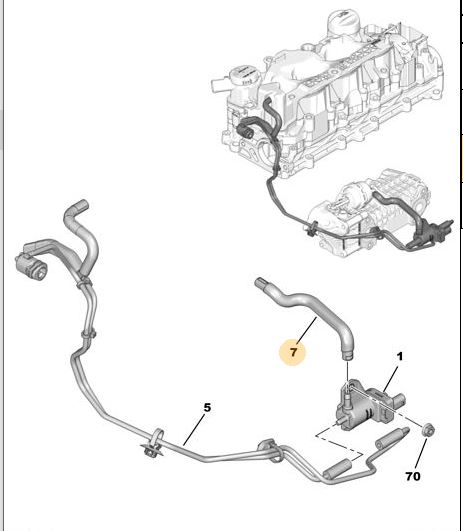 7
1
5
70